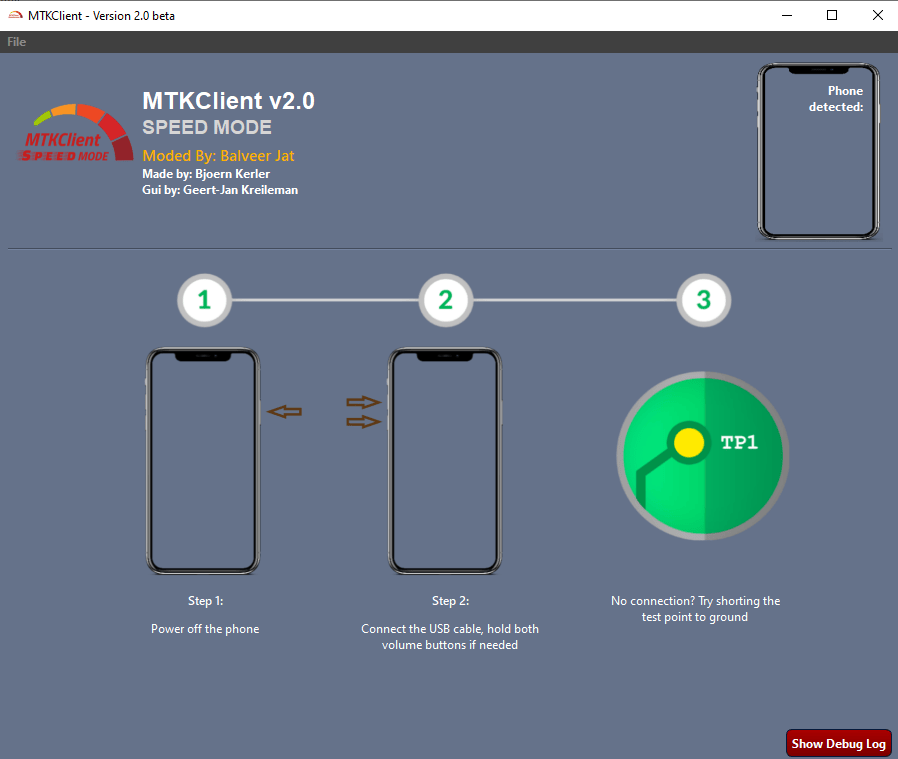 MTKClient - Version 2.0 beta

File

MTKClient
SPEED MODE

MTKClient v2.0
SPEED MODE
Moded By: Balveer Jat
Made by: Bjoern Kerler
Gui by: Geert-Jan Kreileman

Phone detected:

1

2

3

TP1

Step 1:

Power off the phone

Step 2:

Connect the USB cable, hold both volume buttons if needed

No connection? Try shorting the test point to ground

Show Debug Log