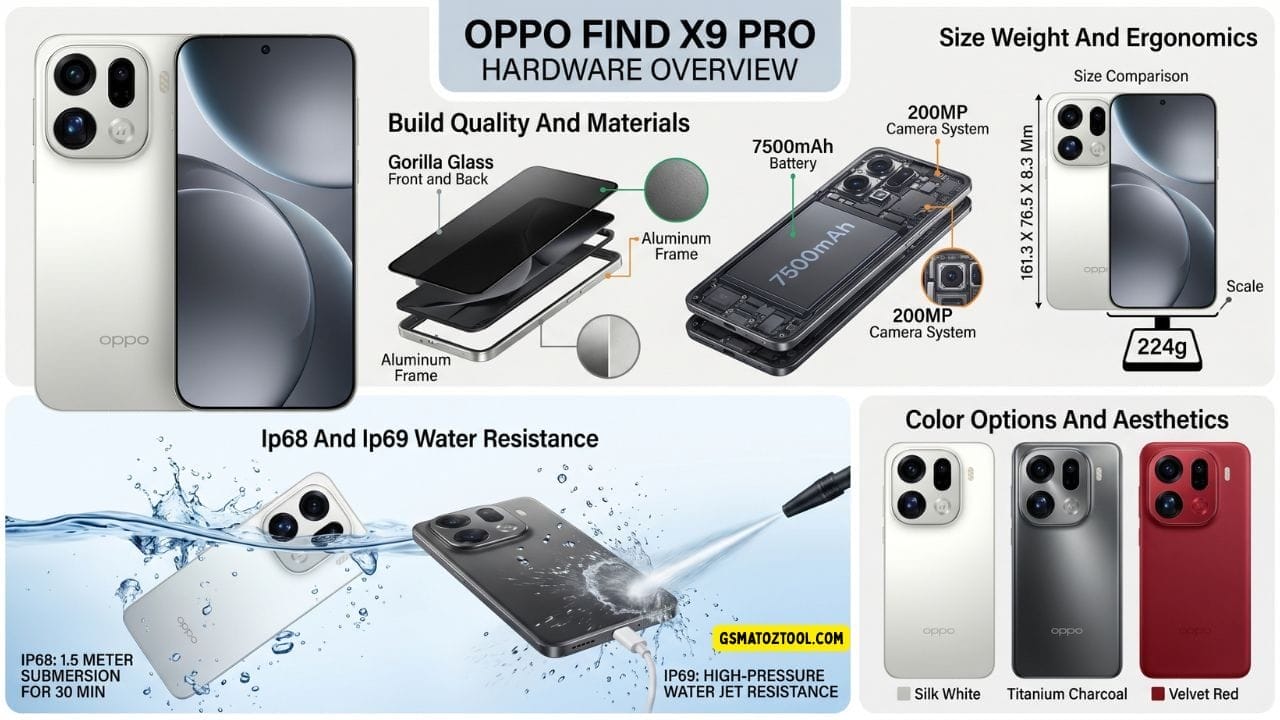 OPPO FIND X9 PRO
HARDWARE OVERVIEW

oppo

Build Quality And Materials

Gorilla Glass
Front and Back

Aluminum Frame

Aluminum Frame

7500mAh
Battery

7500mAh

200MP
Camera System

200MP
Camera System

Size Weight And Ergonomics

Size Comparison

161.3 X 76.5 X 8.3 Mm

oppo

Scale

224g

Ip68 And Ip69 Water Resistance

oppo

IP68: 1.5 METER SUBMERSION FOR 30 MIN

GSMATOZTOOL.COM

IP69: HIGH-PRESSURE WATER JET RESISTANCE

Color Options And Aesthetics

oppo

oppo

oppo

Silk White

Titanium Charcoal

Velvet Red